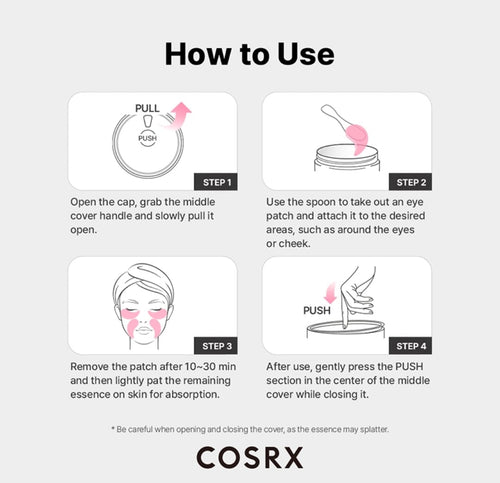 How to Use

PULL

PUSH

STEP 1

Open the cap, grab the middle cover handle and slowly pull it open.

STEP 2

Use the spoon to take out an eye patch and attach it to the desired areas, such as around the eyes or cheek.

STEP 3

Remove the patch after 10~30 min and then lightly pat the remaining essence on skin for absorption.

PUSH

STEP 4

After use, gently press the PUSH section in the center of the middle cover while closing it.

* Be careful when opening and closing the cover, as the essence may splatter.

COSRX